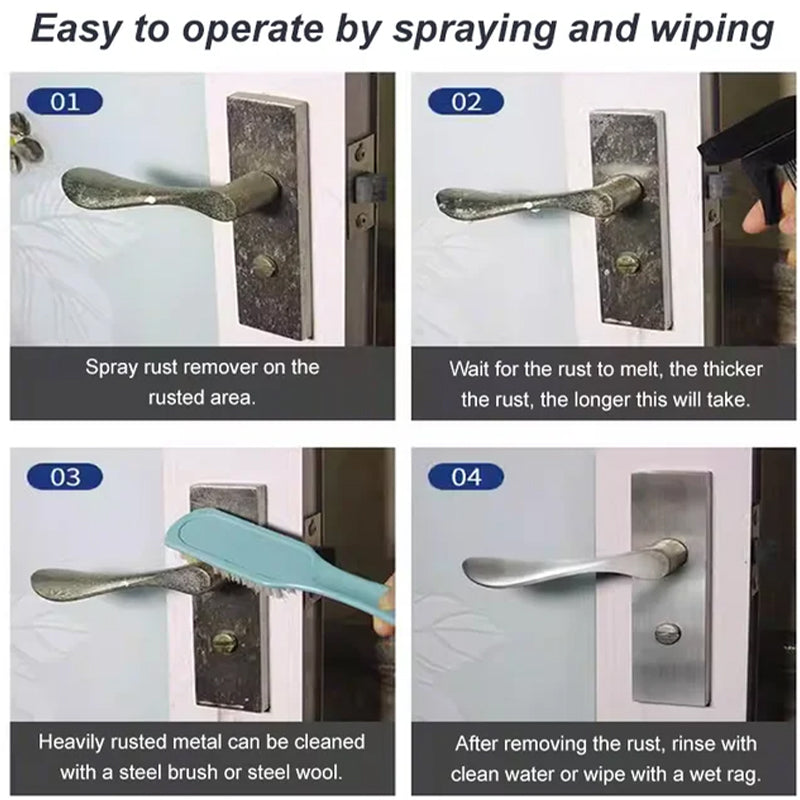 Easy to operate by spraying and wiping

01

Spray rust remover on the rusted area.

02

Wait for the rust to melt, the thicker the rust, the longer this will take.

03

Heavily rusted metal can be cleaned with a steel brush or steel wool.

04

After removing the rust, rinse with clean water or wipe with a wet rag.