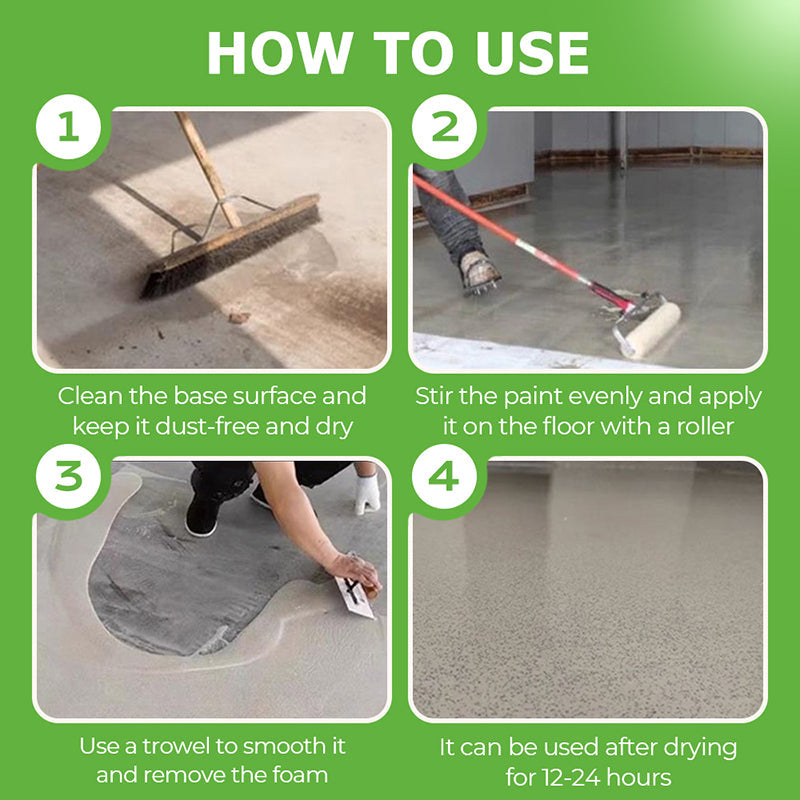 HOW TO USE

1

Clean the base surface and keep it dust-free and dry

2

Stir the paint evenly and apply it on the floor with a roller

3

Use a trowel to smooth it and remove the foam

4

It can be used after drying for 12-24 hours